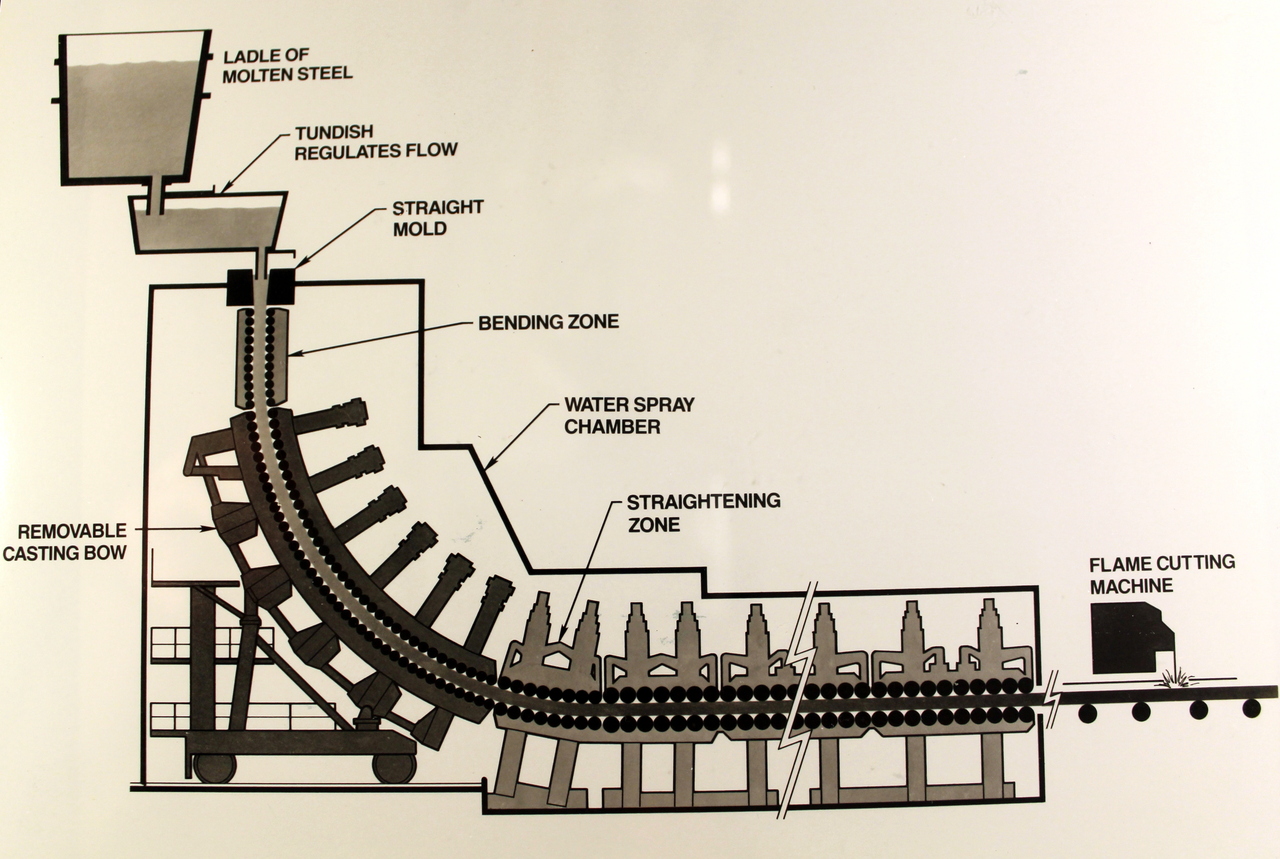 LADLE OF MOLTEN STEEL

TUNDISH REGULATES FLOW

STRAIGHT MOLD

BENDING ZONE

WATER SPRAY CHAMBER

STRAIGHTENING ZONE

REMOVABLE CASTING BOW

FLAME CUTTING MACHINE